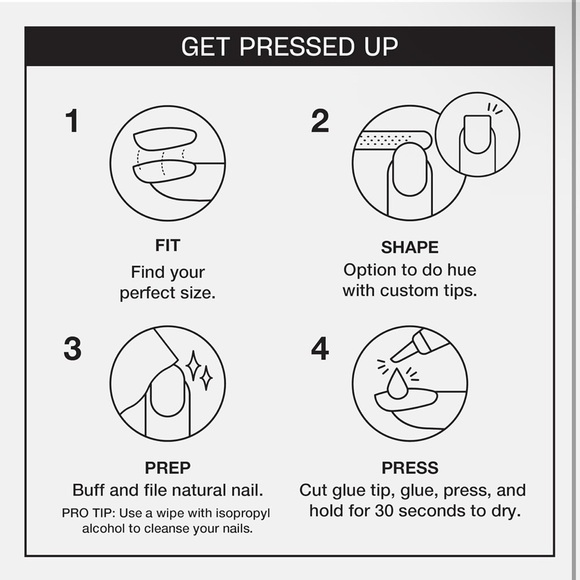 GET PRESSED UP

1

FIT
Find your perfect size.

2

SHAPE
Option to do hue with custom tips.

3

PREP
Buff and file natural nail.
PRO TIP: Use a wipe with isopropyl alcohol to cleanse your nails.

4

PRESS
Cut glue tip, glue, press, and hold for 30 seconds to dry.